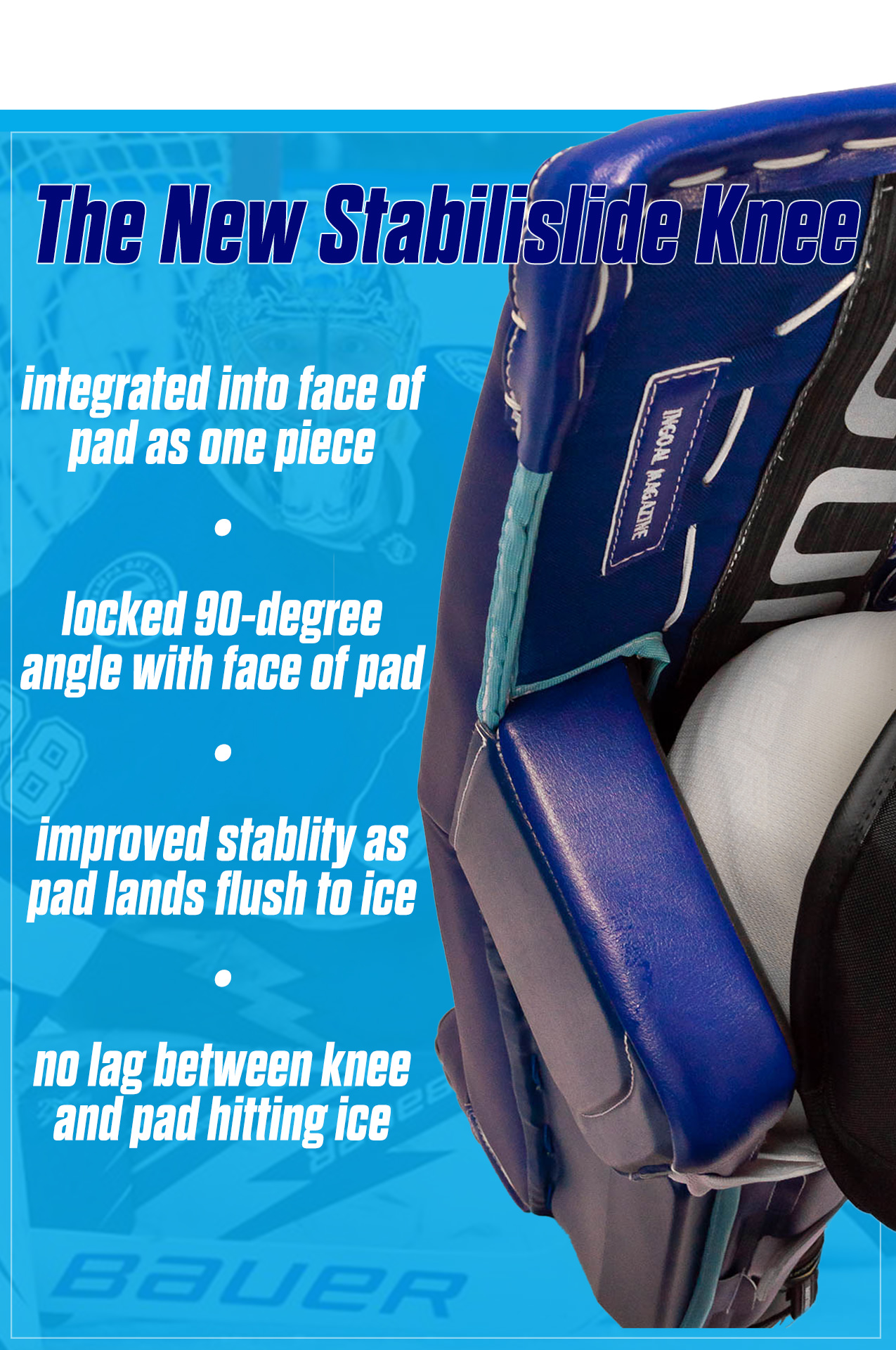 The New Stabilislide Knee

integrated into face of pad as one piece

•

locked 90-degree angle with face of pad

•

improved stablity as pad lands flush to ice

•

no lag between knee and pad hitting ice

INGOAL MAGAZINE

BAUER